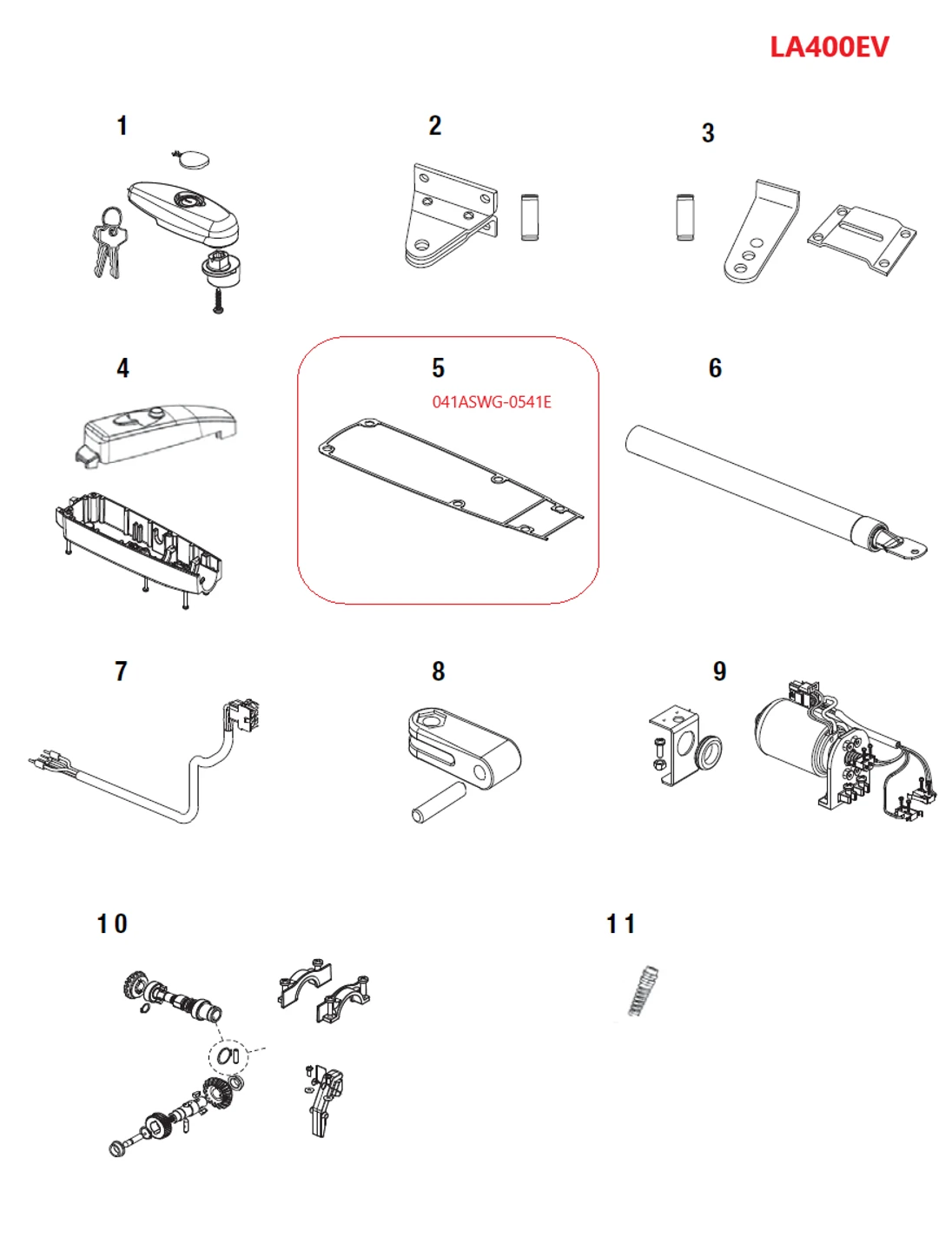 LA400EV

1

2

3

4

5

041ASWG-0541E

6

7

8

9

10

11